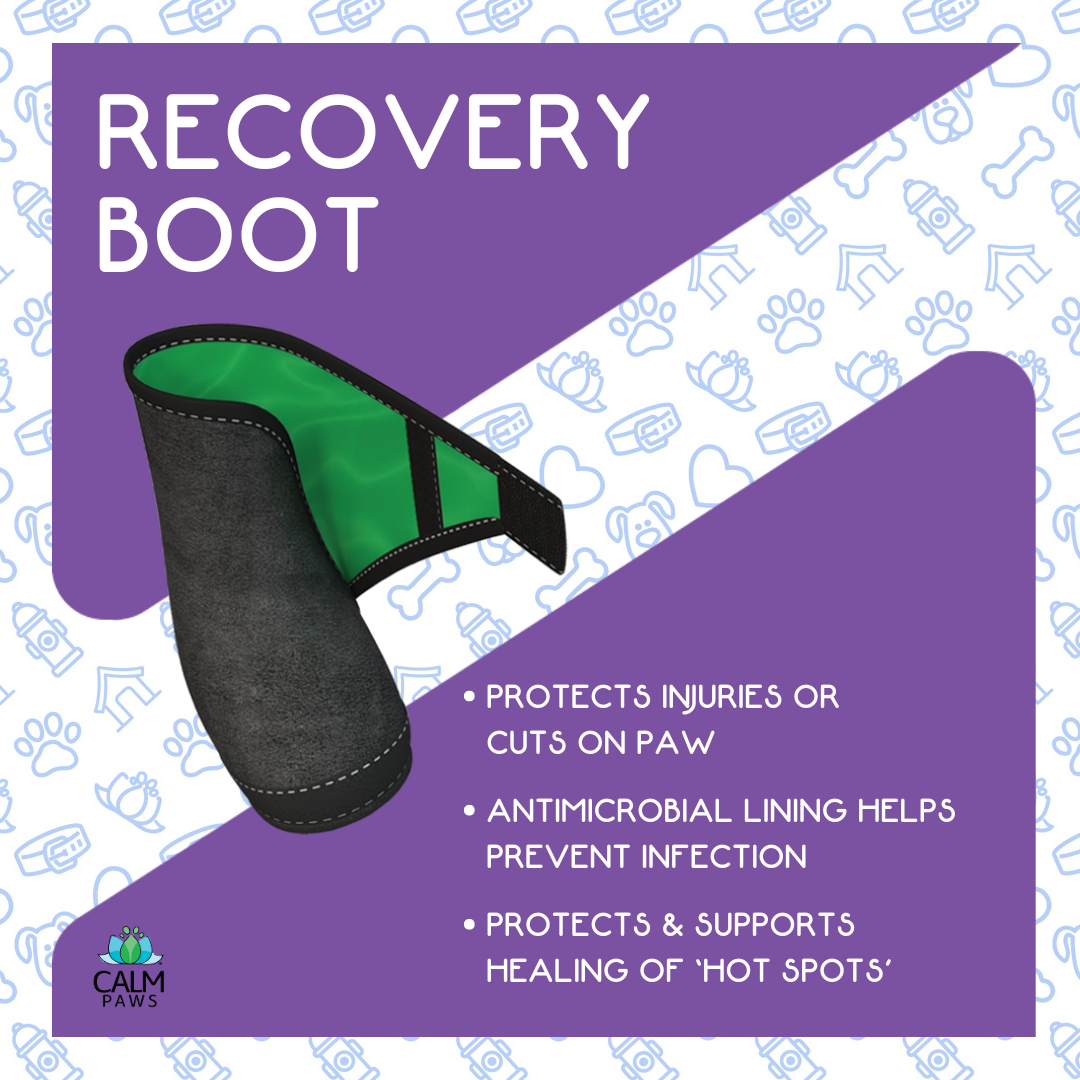 RECOVERY BOOT

• PROTECTS INJURIES OR CUTS ON PAW

• ANTIMICROBIAL LINING HELPS PREVENT INFECTION

• PROTECTS & SUPPORTS HEALING OF 'HOT SPOTS'

CALM PAWS